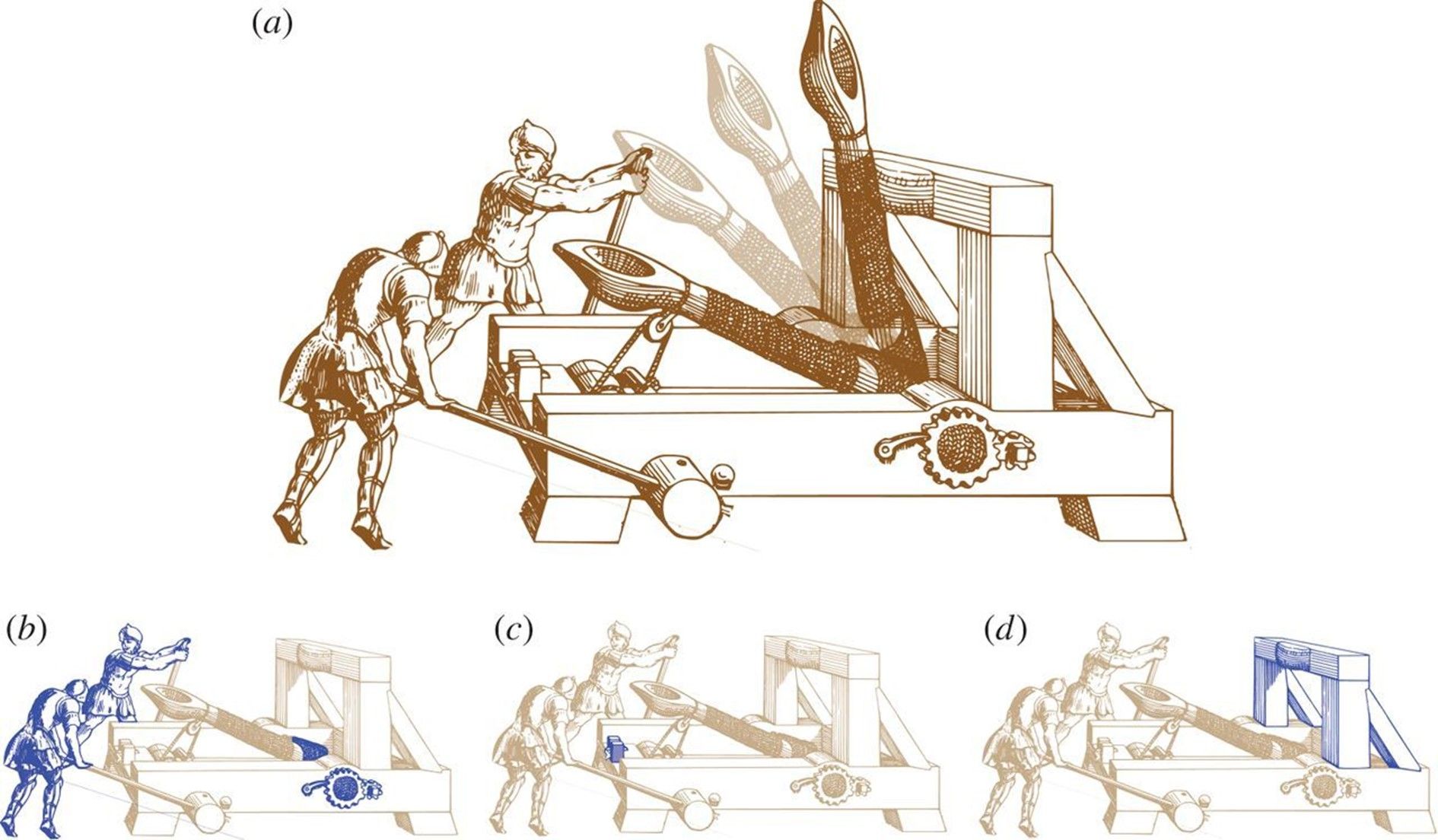 (a)

(b)

(c)

(d)